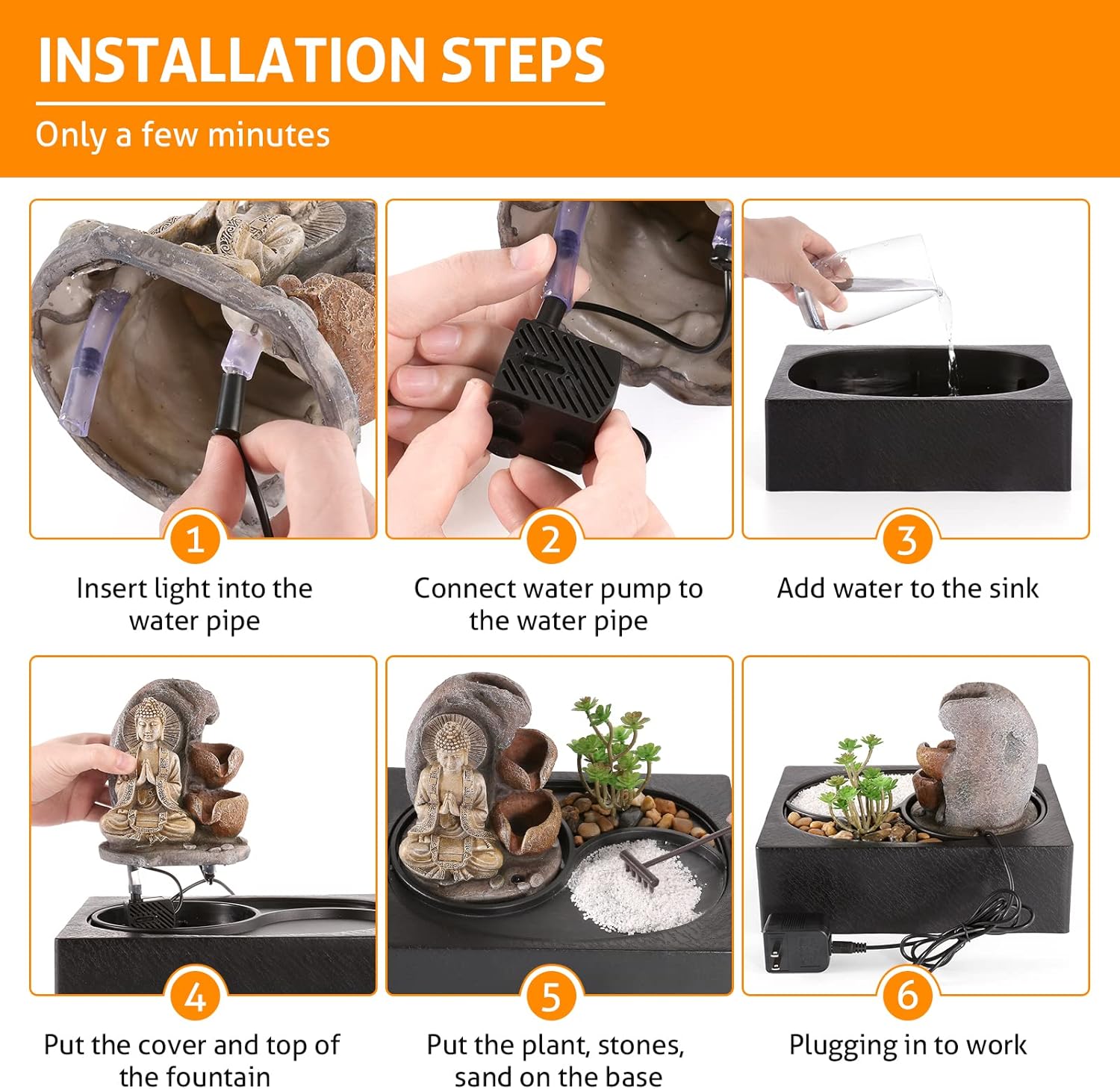 INSTALLATION STEPS

Only a few minutes

1
Insert light into the water pipe

2
Connect water pump to the water pipe

3
Add water to the sink

4
Put the cover and top of the fountain

5
Put the plant, stones, sand on the base

6
Plugging in to work