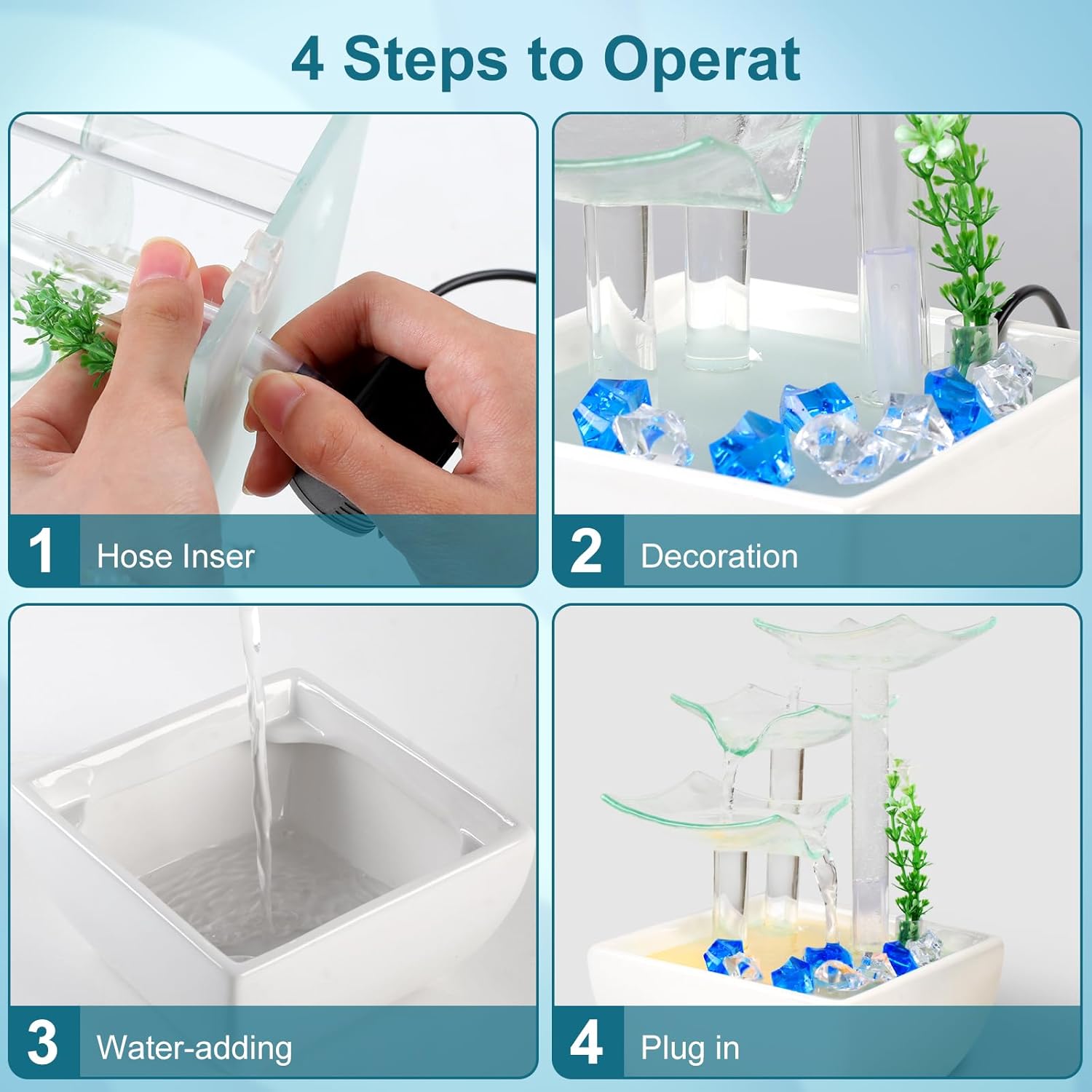 4 Steps to Operat

1 Hose Inser

2 Decoration

3 Water-adding

4 Plug in