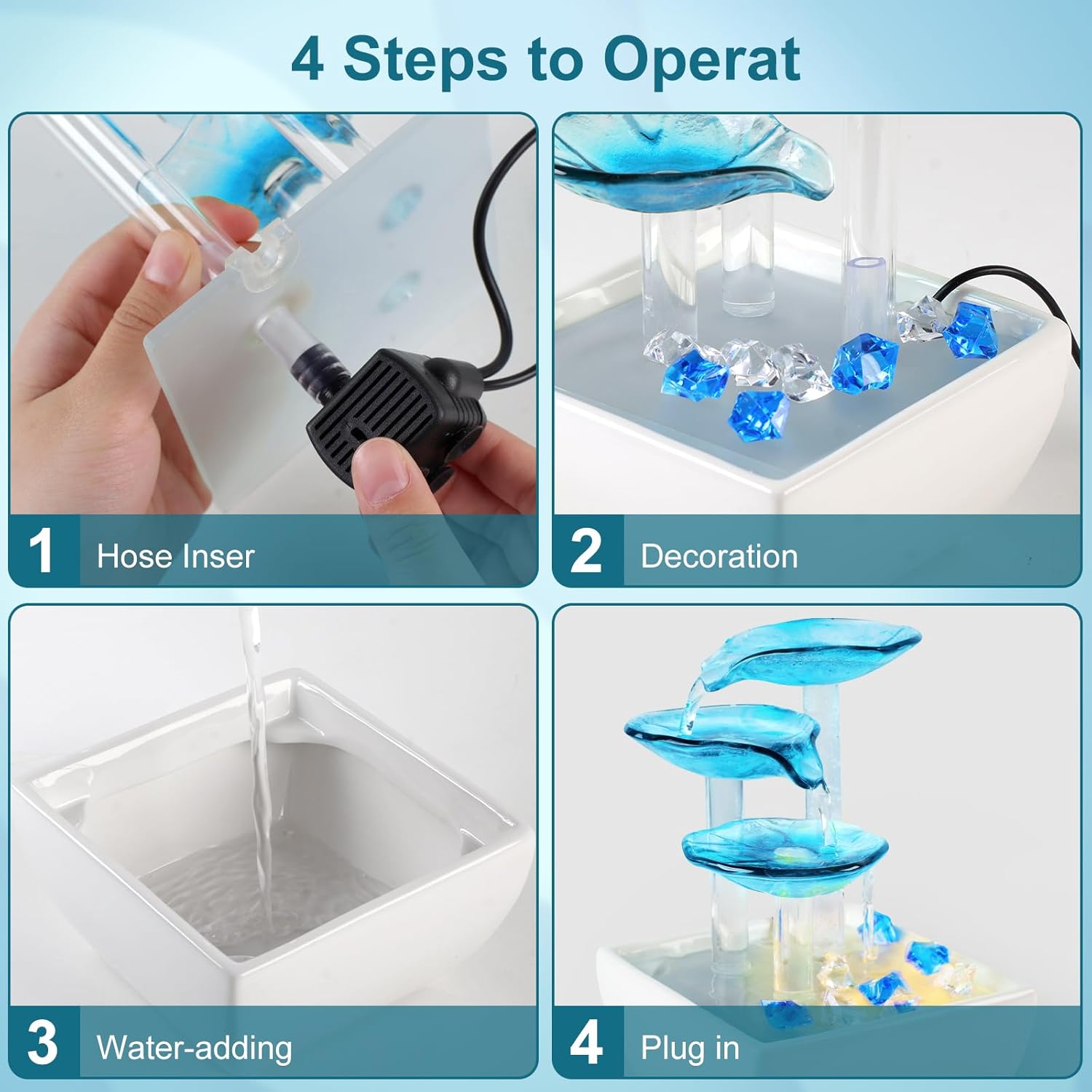 4 Steps to Operat

1 Hose Inser

2 Decoration

3 Water-adding

4 Plug in