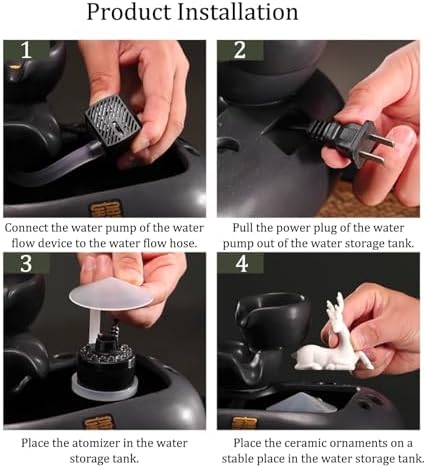 Product Installation

1

Connect the water pump of the water flow device to the water flow hose.

2

Pull the power plug of the water pump out of the water storage tank.

3

Place the atomizer in the water storage tank.

4

Place the ceramic ornaments on a stable place in the water storage tank.