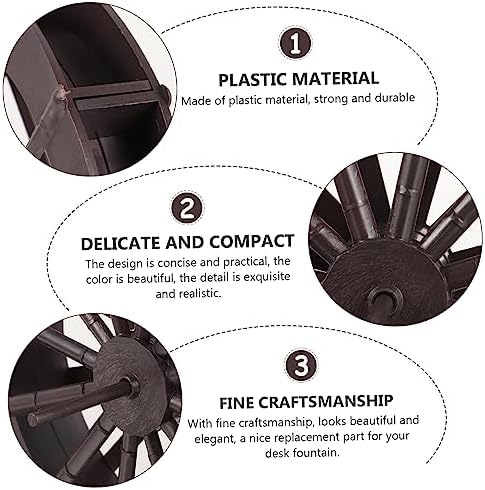 1

PLASTIC MATERIAL

Made of plastic material, strong and durable

2

DELICATE AND COMPACT

The design is concise and practical, the color is beautiful, the detail is exquisite and realistic.

3

FINE CRAFTSMANSHIP

With fine craftsmanship, looks beautiful and elegant, a nice replacement part for your desk fountain.