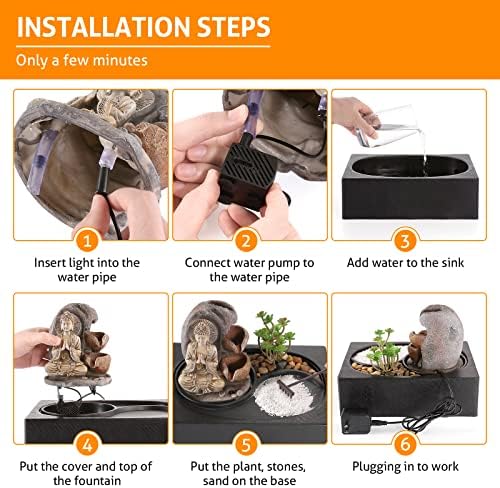 INSTALLATION STEPS

Only a few minutes

1
Insert light into the water pipe

2
Connect water pump to the water pipe

3
Add water to the sink

4
Put the cover and top of the fountain

5
Put the plant, stones, sand on the base

6
Plugging in to work