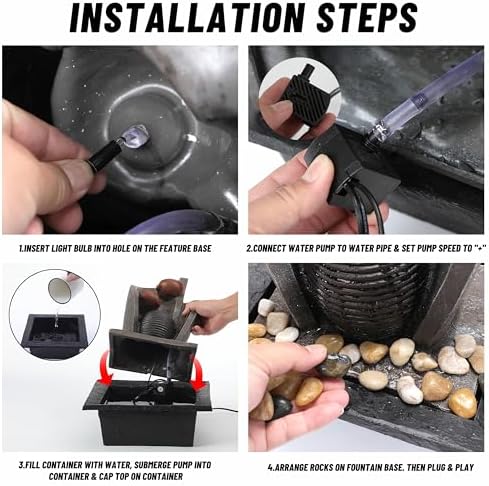 INSTALLATION STEPS

1.INSERT LIGHT BULB INTO HOLE ON THE FEATURE BASE

2.CONNECT WATER PUMP TO WATER PIPE & SET PUMP SPEED TO "+"

3.FILL CONTAINER WITH WATER, SUBMERGE PUMP INTO CONTAINER & CAP TOP ON CONTAINER

4.ARRANGE ROCKS ON FOUNTAIN BASE. THEN PLUG & PLAY