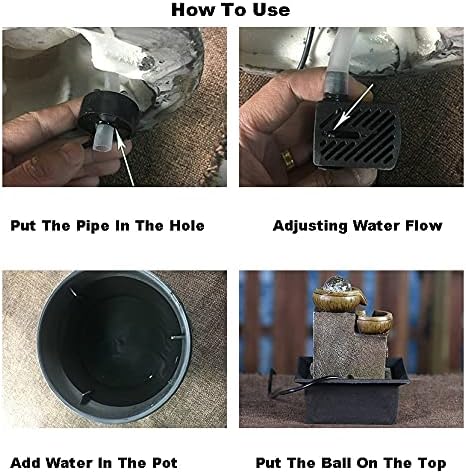 How To Use

Put The Pipe In The Hole

Adjusting Water Flow

Add Water In The Pot

Put The Ball On The Top