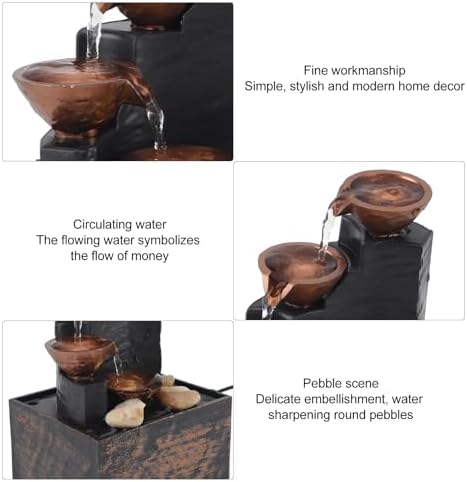 Fine workmanship
Simple, stylish and modern home decor

Circulating water
The flowing water symbolizes the flow of money

Pebble scene
Delicate embellishment, water sharpening round pebbles