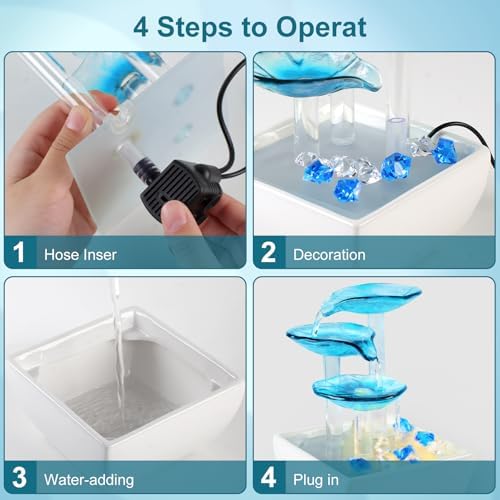 4 Steps to Operat

1 Hose Inser

2 Decoration

3 Water-adding

4 Plug in